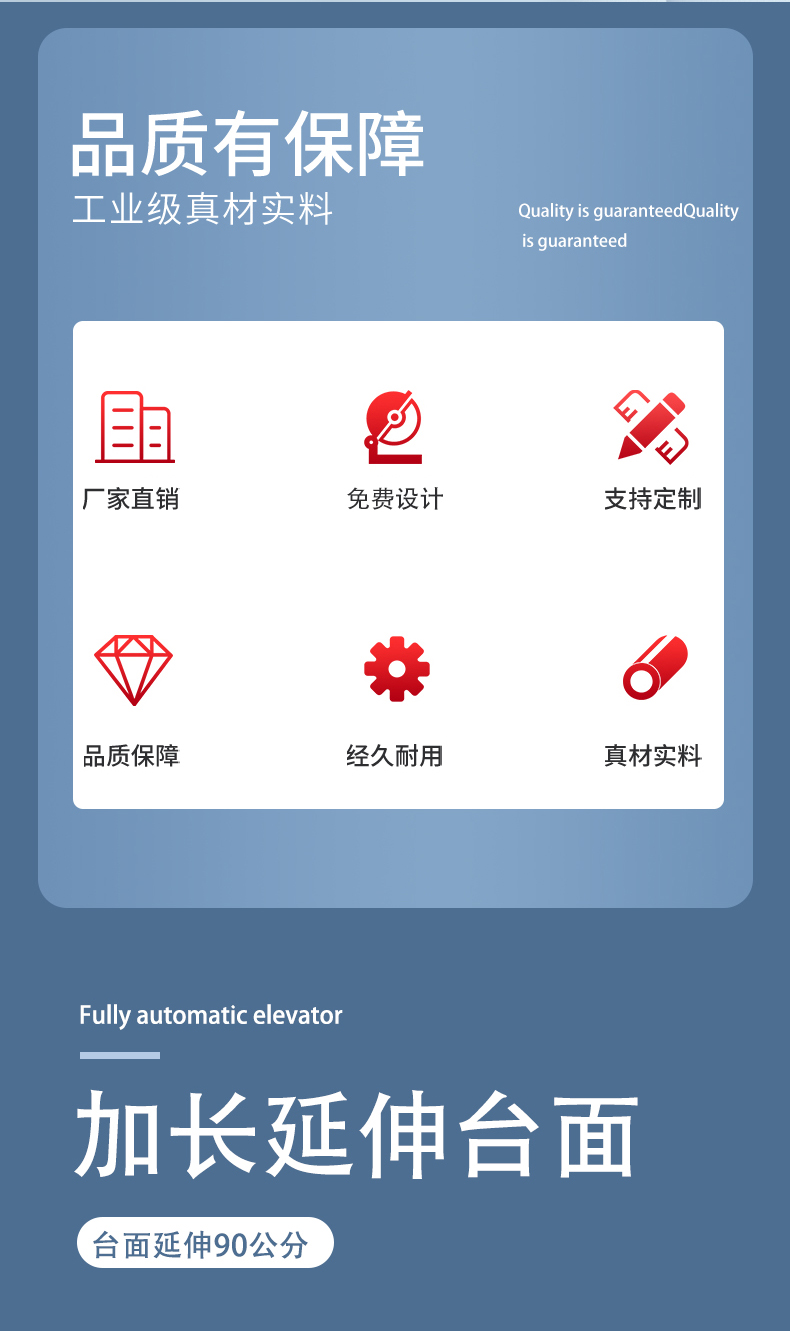 品质有保障
工业级真材实料

Quality is guaranteedQuality is guaranteed

厂家直销

免费设计

支持定制

品质保障

经久耐用

真材实料

Fully automatic elevator

加长延伸台面

台面延伸90公分